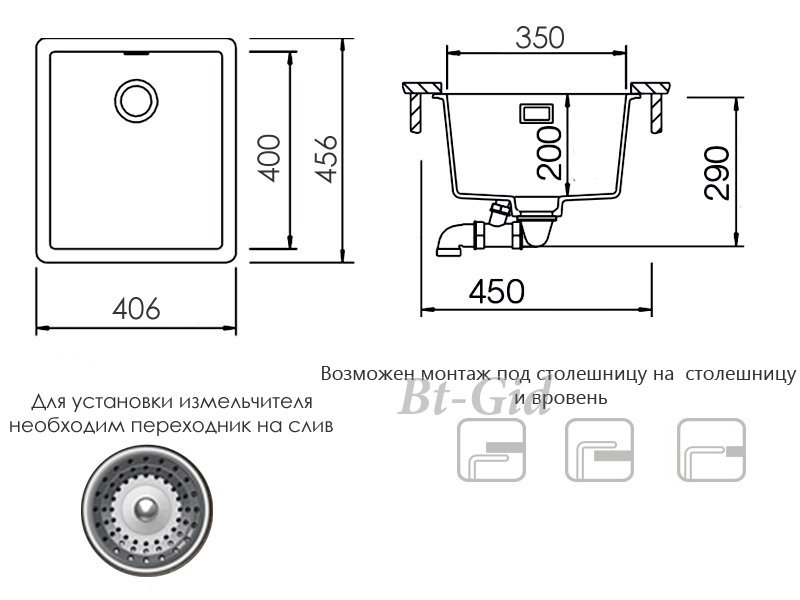 400

456

406

350

200

290

450

Возможен монтаж под столешницу на столешницу и вровень

Bt-Gid

Для установки измельчителя необходим переходник на слив